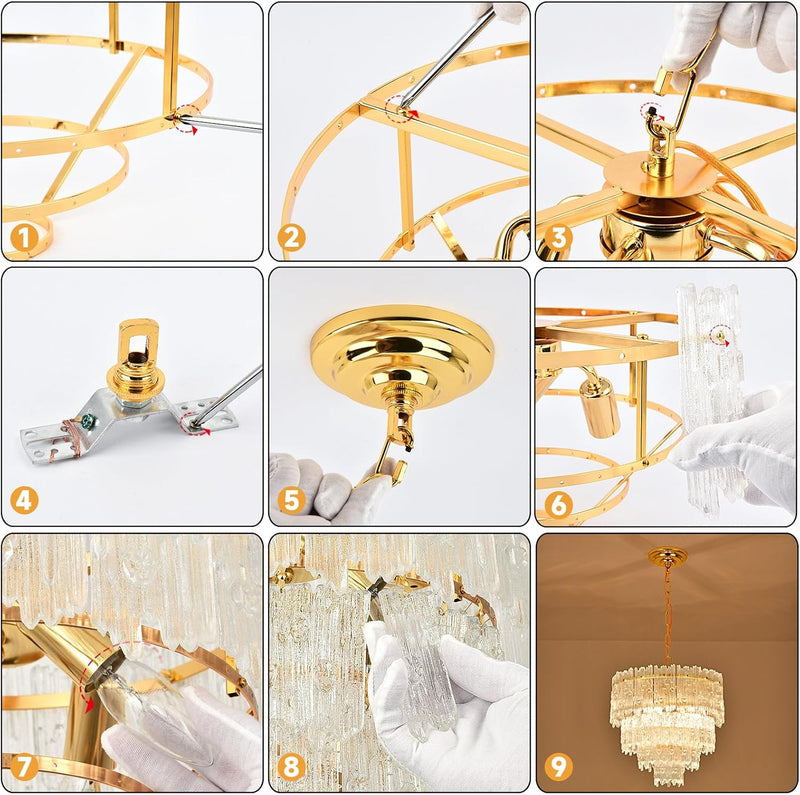 1

2

3

4

5

6

7

8

9