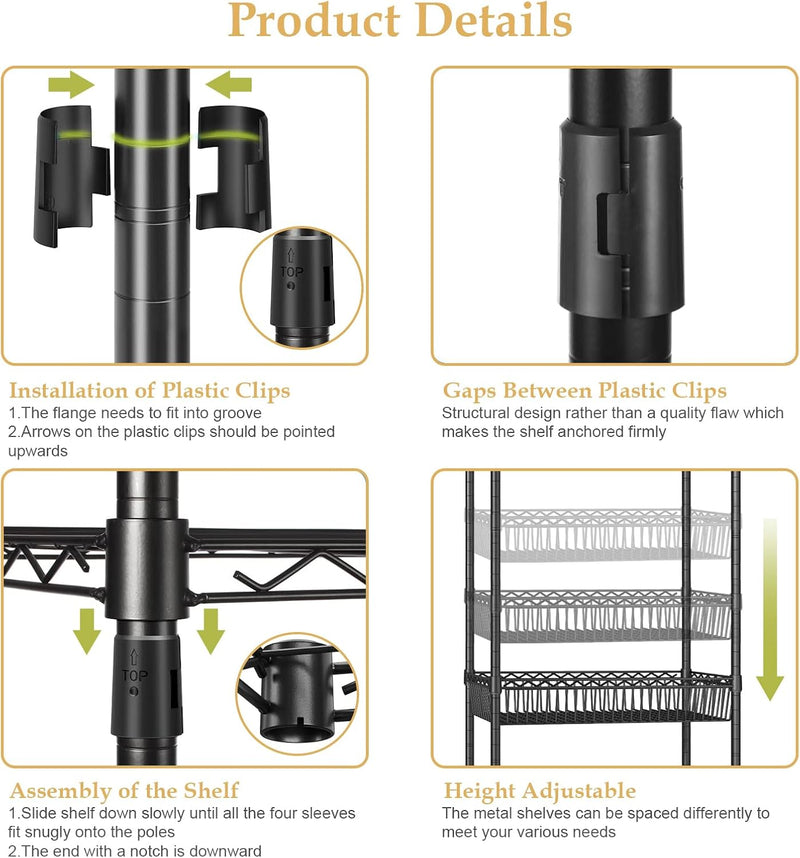 Product Details

TOP

Installation of Plastic Clips
1.The flange needs to fit into groove
2.Arrows on the plastic clips should be pointed upwards

Gaps Between Plastic Clips
Structural design rather than a quality flaw which makes the shelf anchored firmly

TOP

Assembly of the Shelf
1.Slide shelf down slowly until all the four sleeves fit snugly onto the poles
2.The end with a notch is downward

Height Adjustable
The metal shelves can be spaced differently to meet your various needs