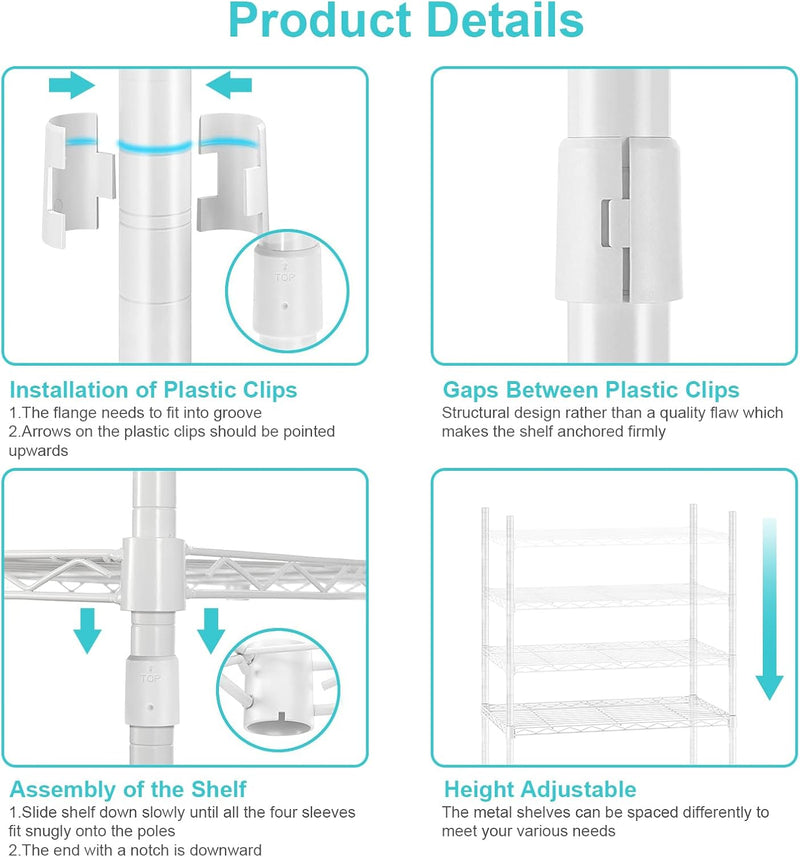 Product Details

TOP

Installation of Plastic Clips
1.The flange needs to fit into groove
2.Arrows on the plastic clips should be pointed upwards

Gaps Between Plastic Clips
Structural design rather than a quality flaw which makes the shelf anchored firmly

TOP

Assembly of the Shelf
1.Slide shelf down slowly until all the four sleeves fit snugly onto the poles
2.The end with a notch is downward

Height Adjustable
The metal shelves can be spaced differently to meet your various needs