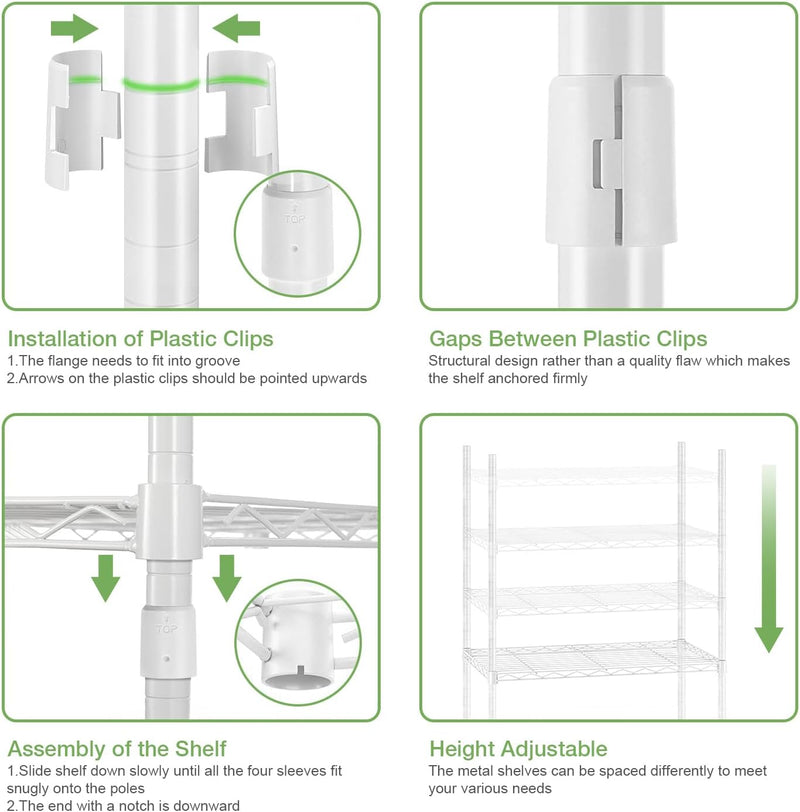 TOP

Installation of Plastic Clips
1.The flange needs to fit into groove
2.Arrows on the plastic clips should be pointed upwards

Gaps Between Plastic Clips
Structural design rather than a quality flaw which makes the shelf anchored firmly

TOP

Assembly of the Shelf
1.Slide shelf down slowly until all the four sleeves fit snugly onto the poles
2.The end with a notch is downward

Height Adjustable
The metal shelves can be spaced differently to meet your various needs