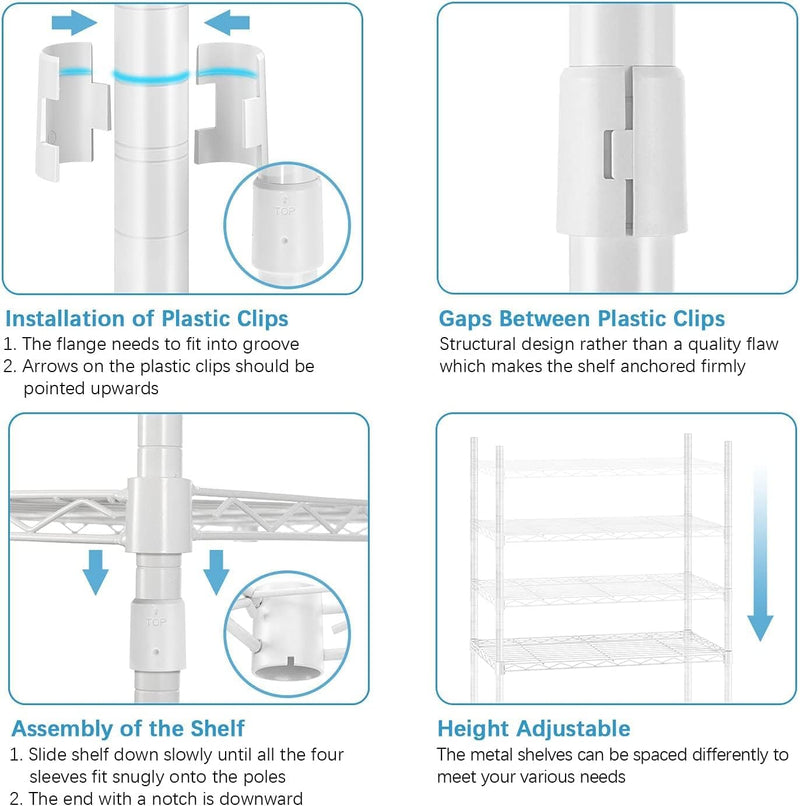 TOP

Installation of Plastic Clips
1. The flange needs to fit into groove
2. Arrows on the plastic clips should be pointed upwards

Gaps Between Plastic Clips
Structural design rather than a quality flaw which makes the shelf anchored firmly

TOP

Assembly of the Shelf
1. Slide shelf down slowly until all the four sleeves fit snugly onto the poles
2. The end with a notch is downward

Height Adjustable
The metal shelves can be spaced differently to meet your various needs