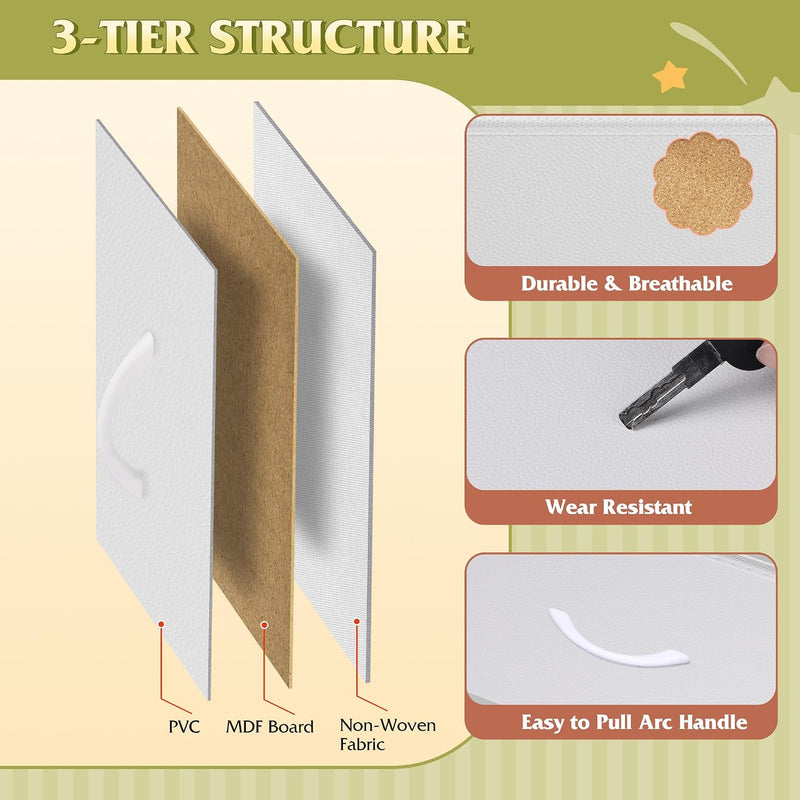 3-TIER STRUCTURE

PVC

MDF Board

Non-Woven Fabric

Durable & Breathable

Wear Resistant

Easy to Pull Arc Handle