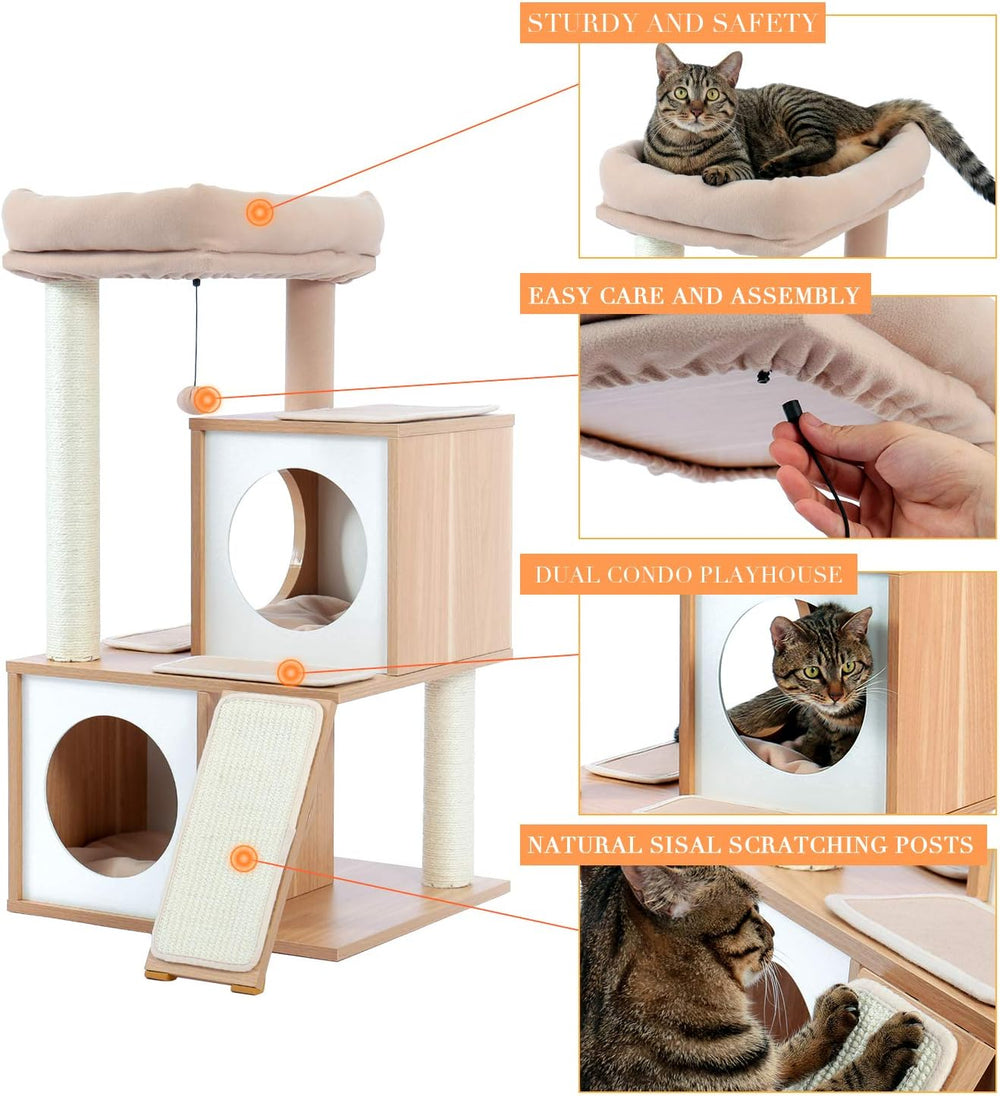 STURDY AND SAFETY

EASY CARE AND ASSEMBLY

DUAL CONDO PLAYHOUSE

NATURAL SISAL SCRATCHING POSTS