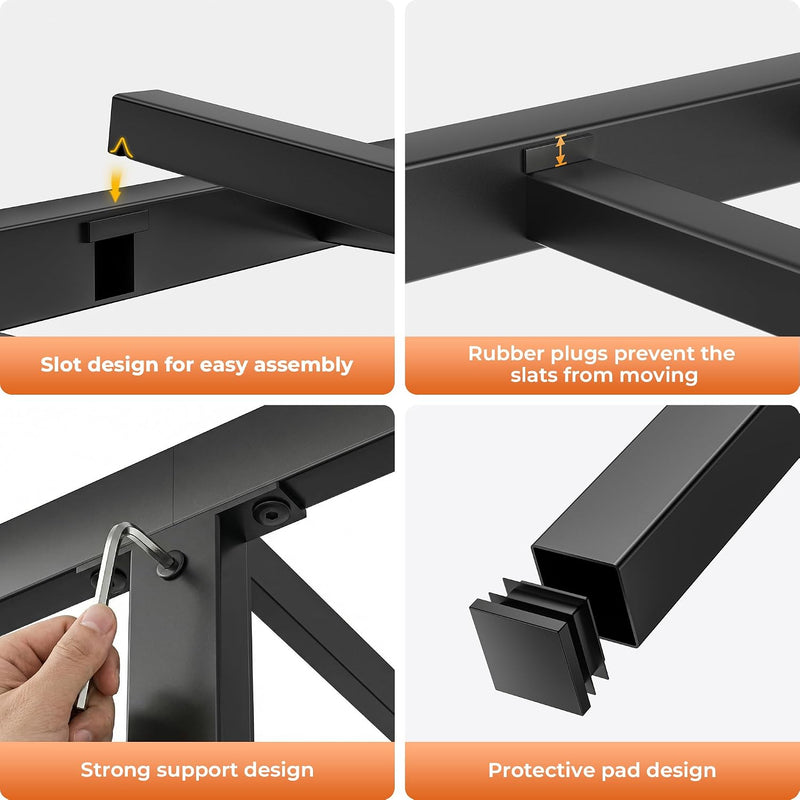 Slot design for easy assembly

Rubber plugs prevent the slats from moving

Strong support design

Protective pad design