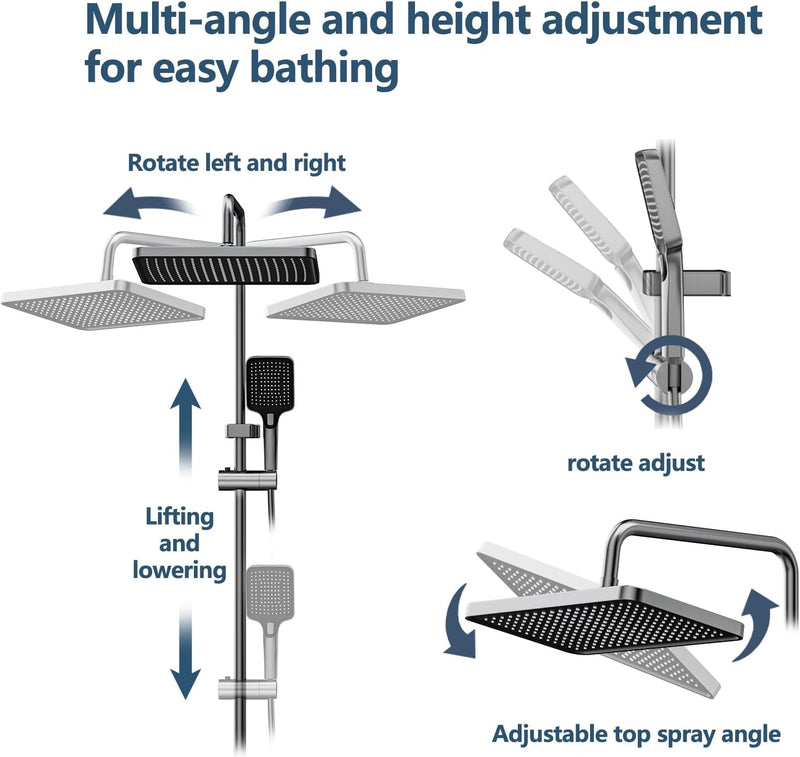 Multi-angle and height adjustment for easy bathing

Rotate left and right

Lifting and lowering

rotate adjust

Adjustable top spray angle