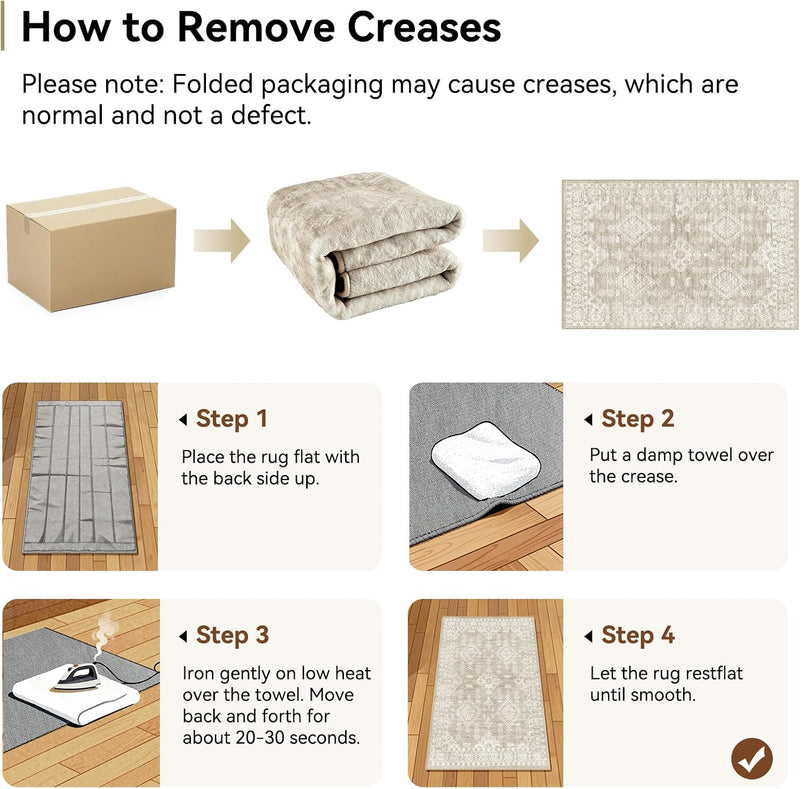 How to Remove Creases

Please note: Folded packaging may cause creases, which are normal and not a defect.

Step 1
Place the rug flat with the back side up.

Step 2
Put a damp towel over the crease.

Step 3
Iron gently on low heat over the towel. Move back and forth for about 20-30 seconds.

Step 4
Let the rug restflat until smooth.