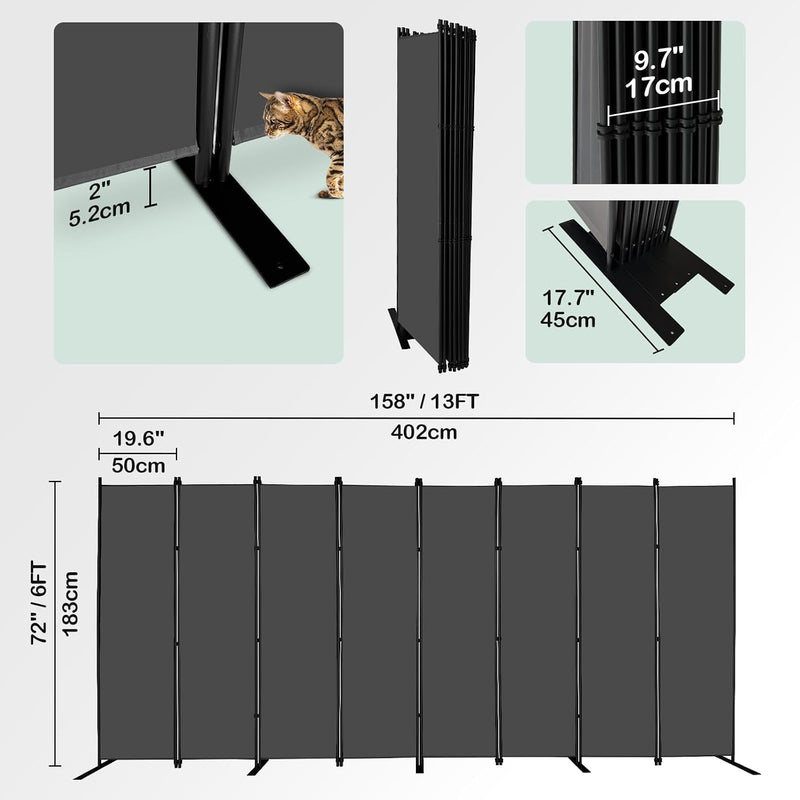 2"
5.2cm

9.7"
17cm

17.7"
45cm

158" / 13FT
402cm

19.6"
50cm

72" / 6FT
183cm