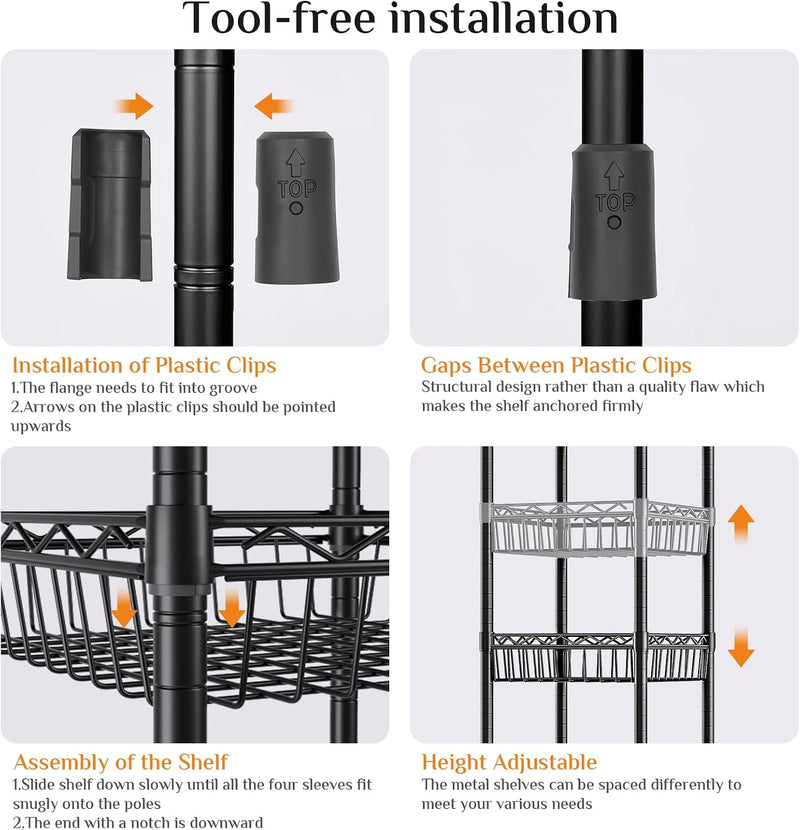 Tool-free installation

TOP

TOP

Installation of Plastic Clips
1.The flange needs to fit into groove
2.Arrows on the plastic clips should be pointed upwards

Gaps Between Plastic Clips
Structural design rather than a quality flaw which makes the shelf anchored firmly

Assembly of the Shelf
1.Slide shelf down slowly until all the four sleeves fit snugly onto the poles
2.The end with a notch is downward

Height Adjustable
The metal shelves can be spaced differently to meet your various needs