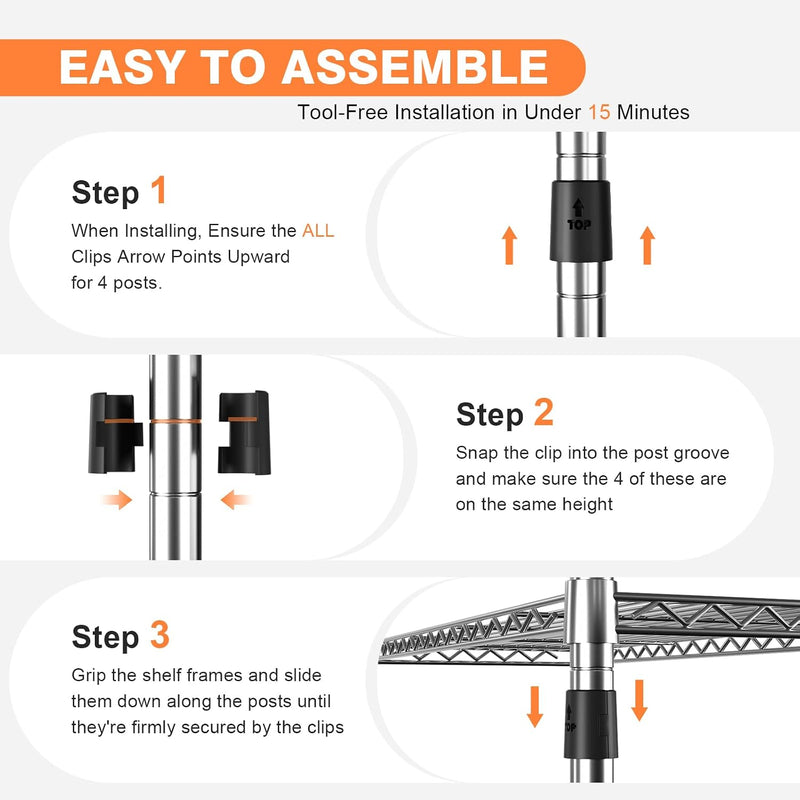 EASY TO ASSEMBLE

Tool-Free Installation in Under 15 Minutes

Step 1

When Installing, Ensure the ALL Clips Arrow Points Upward for 4 posts.

TOP

Step 2

Snap the clip into the post groove and make sure the 4 of these are on the same height

Step 3

Grip the shelf frames and slide them down along the posts until they're firmly secured by the clips

TOP