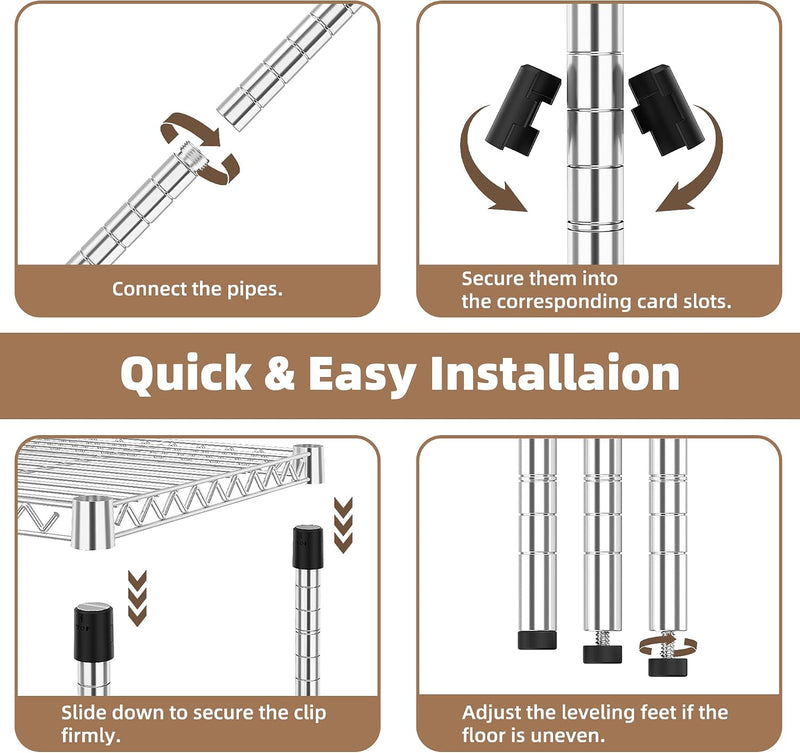 Connect the pipes.

Secure them into the corresponding card slots.

Quick & Easy Installaion

Slide down to secure the clip firmly.

Adjust the leveling feet if the floor is uneven.