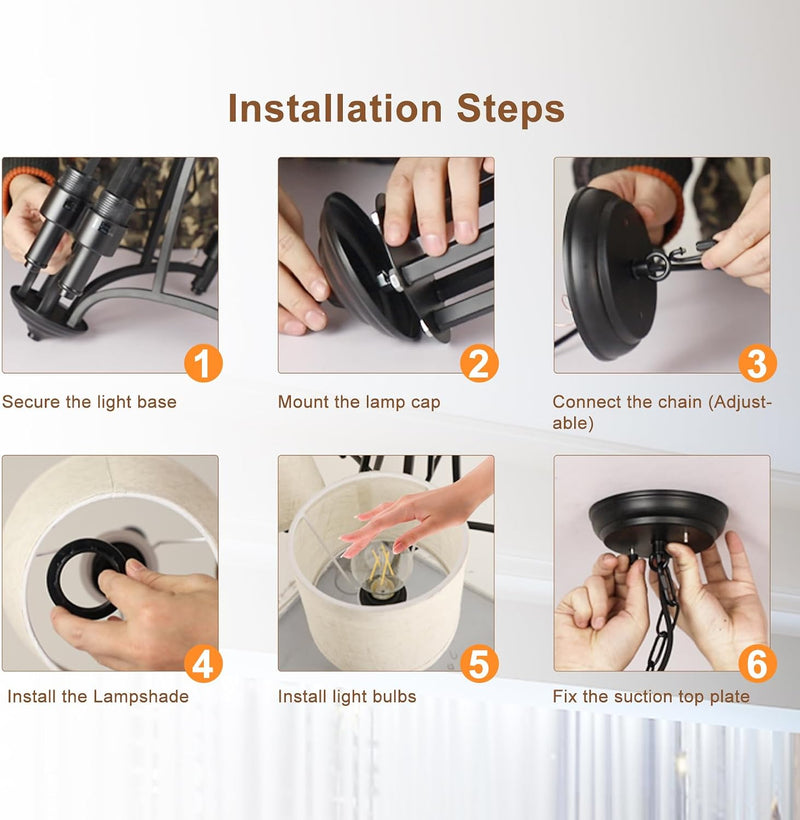 Installation Steps

1
Secure the light base

2
Mount the lamp cap

3
Connect the chain (Adjustable)

4
Install the Lampshade

5
Install light bulbs

6
Fix the suction top plate