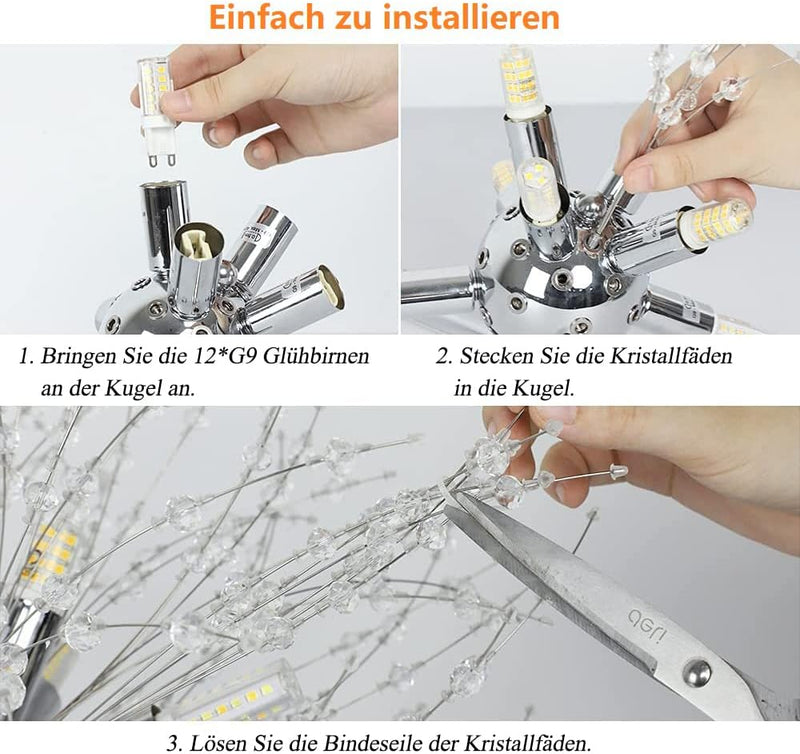 Einfach zu installieren

1. Bringen Sie die 12*G9 Glühbirnen an der Kugel an.

2. Stecken Sie die Kristallfäden in die Kugel.

agri

3. Lösen Sie die Bindeseile der Kristallfäden.