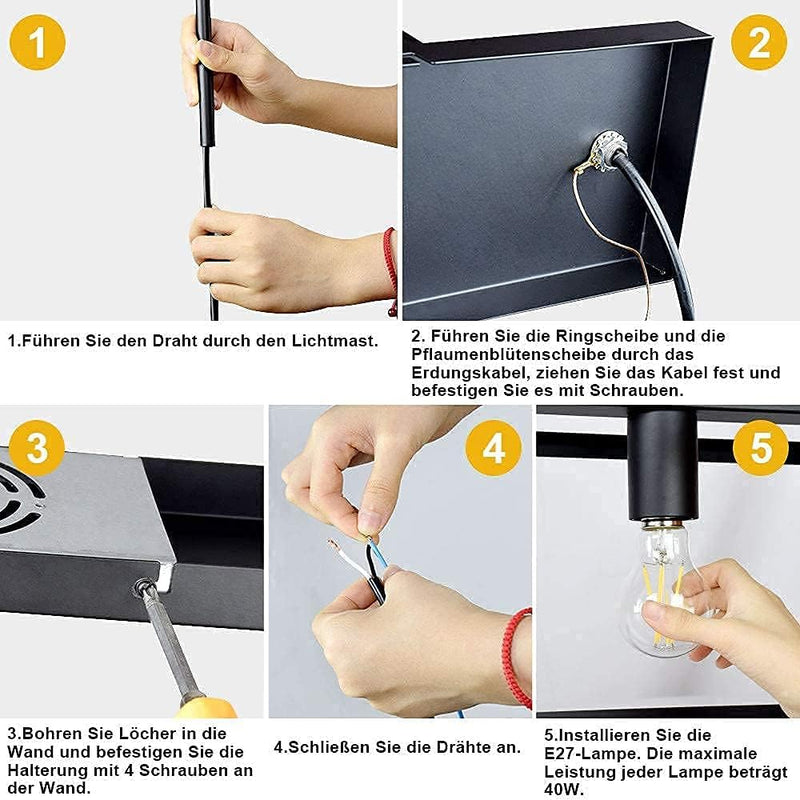 1

2

1.Führen Sie den Draht durch den Lichtmast.

2. Führen Sie die Ringscheibe und die Pflaumenblütenscheibe durch das Erdungskabel, ziehen Sie das Kabel fest und befestigen Sie es mit Schrauben.

3

4

5

3.Bohren Sie Löcher in die Wand und befestigen Sie die Halterung mit 4 Schrauben an der Wand.

4.Schließen Sie die Drähte an.

5.Installieren Sie die E27-Lampe. Die maximale Leistung jeder Lampe beträgt 40W.