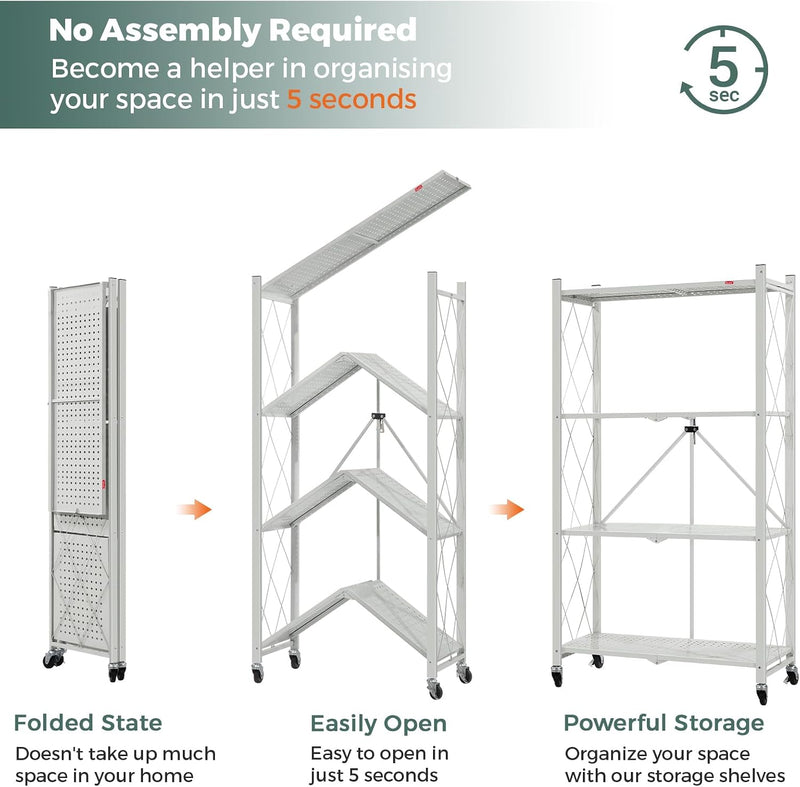 No Assembly Required
Become a helper in organising your space in just 5 seconds

5 sec

Folded State
Doesn't take up much space in your home

Easily Open
Easy to open in just 5 seconds

Powerful Storage
Organize your space with our storage shelves