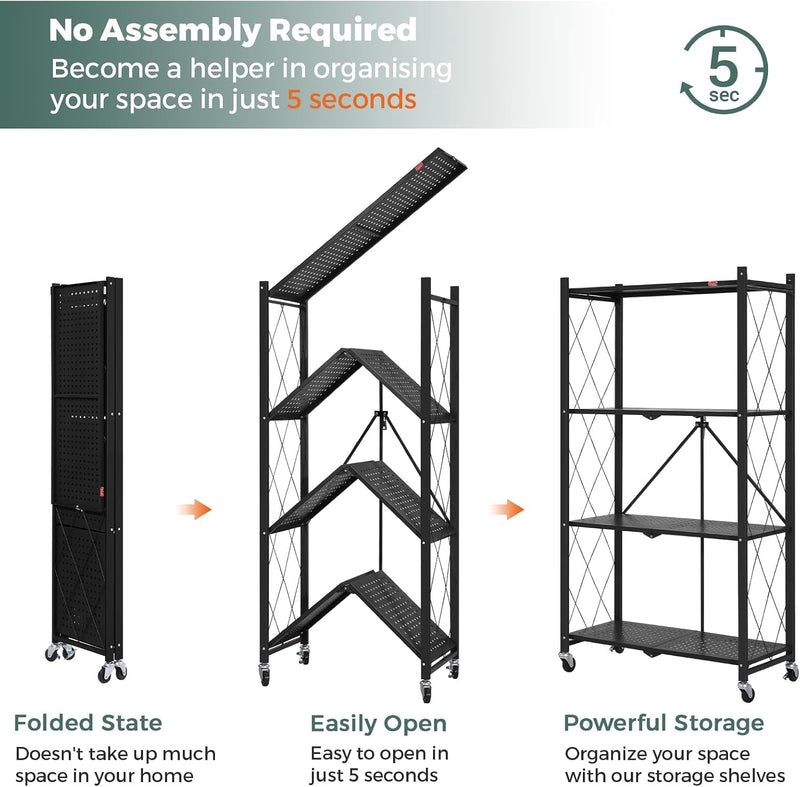 No Assembly Required
Become a helper in organising your space in just 5 seconds

5 sec

Folded State
Doesn't take up much space in your home

Easily Open
Easy to open in just 5 seconds

Powerful Storage
Organize your space with our storage shelves