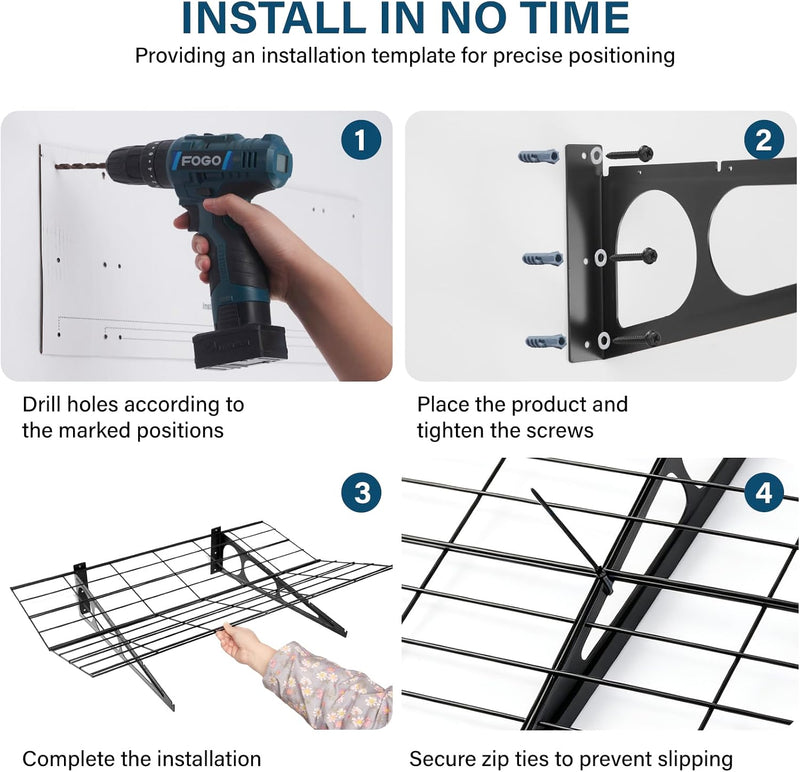 INSTALL IN NO TIME

Providing an installation template for precise positioning

1

FOGO

Drill holes according to the marked positions

2

Place the product and tighten the screws

3

Complete the installation

4

Secure zip ties to prevent slipping