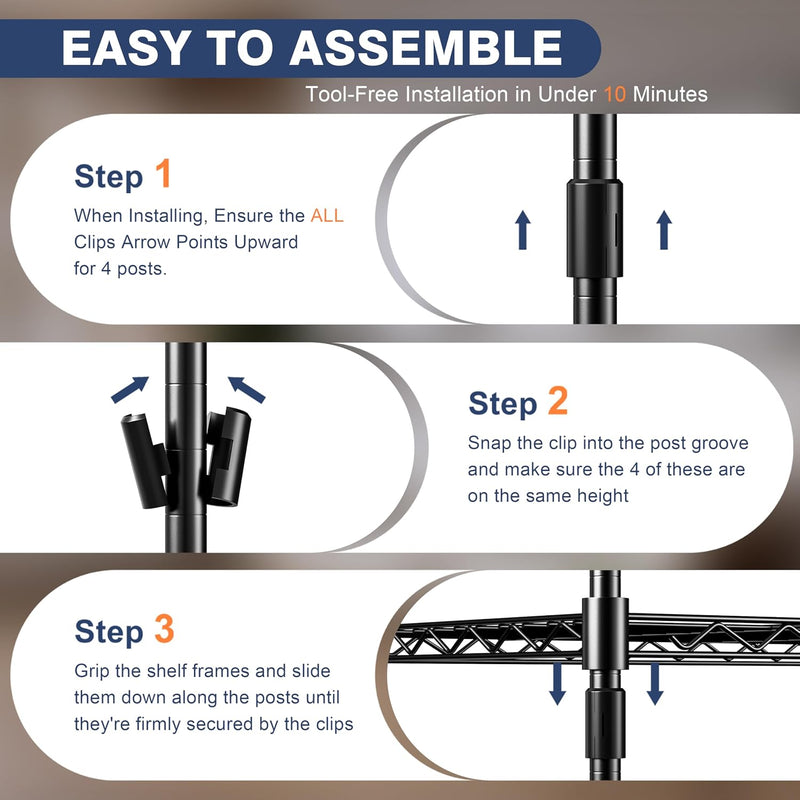 EASY TO ASSEMBLE

Tool-Free Installation in Under 10 Minutes

Step 1

When Installing, Ensure the ALL Clips Arrow Points Upward for 4 posts.

Step 2

Snap the clip into the post groove and make sure the 4 of these are on the same height

Step 3

Grip the shelf frames and slide them down along the posts until they're firmly secured by the clips