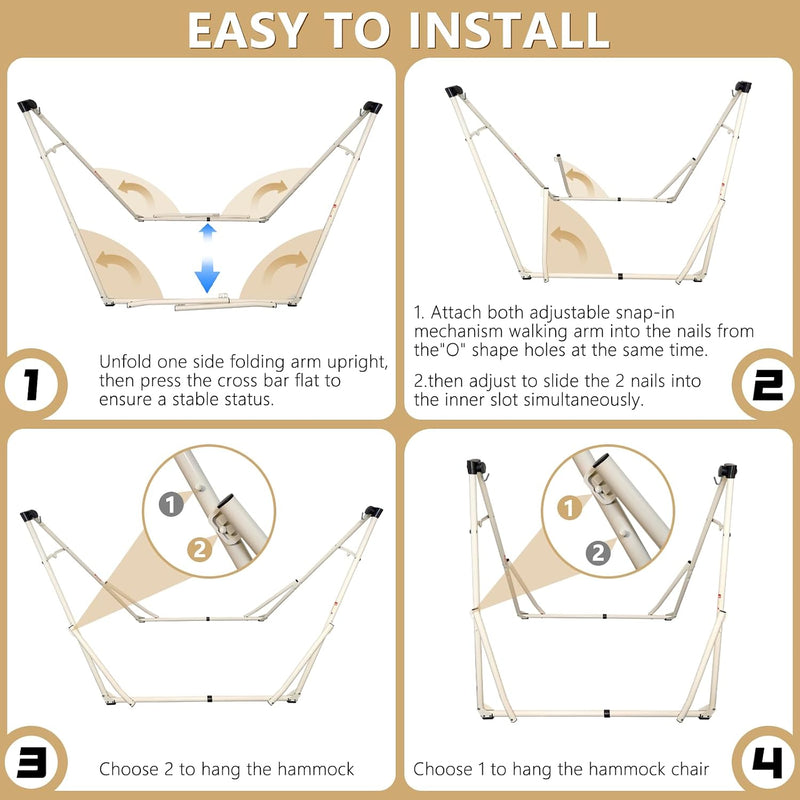 EASY TO INSTALL

1

Unfold one side folding arm upright, then press the cross bar flat to ensure a stable status.

1. Attach both adjustable snap-in mechanism walking arm into the nails from the"O" shape holes at the same time.

2.then adjust to slide the 2 nails into the inner slot simultaneously.

2

1
2

3

Choose 2 to hang the hammock

1
2

Choose 1 to hang the hammock chair

4